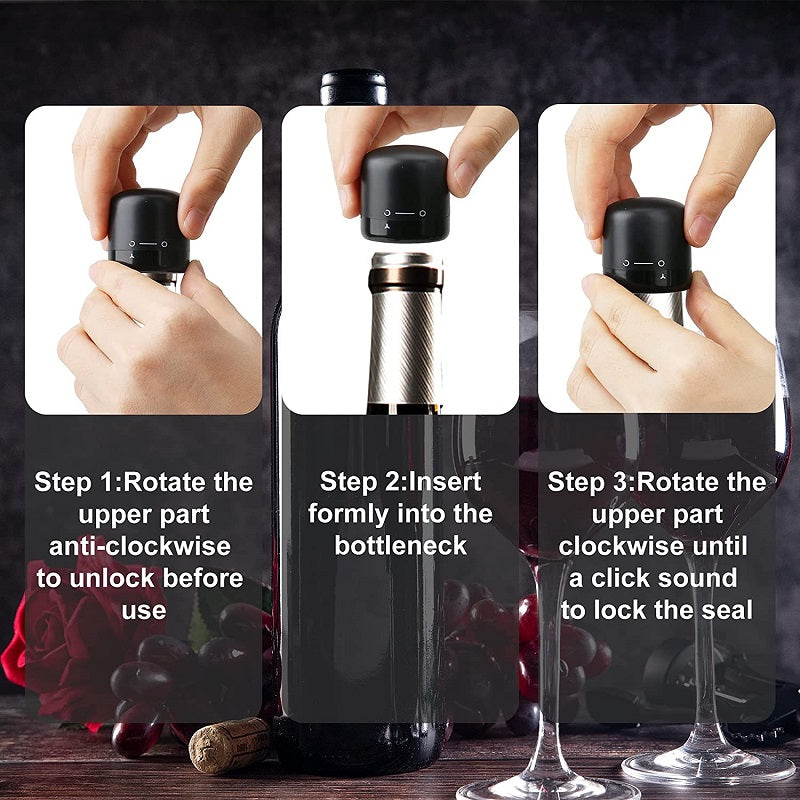 Step 1:Rotate the upper part anti-clockwise to unlock before use

Step 2:Insert formly into the bottleneck

Step 3:Rotate the upper part clockwise until a click sound to lock the seal