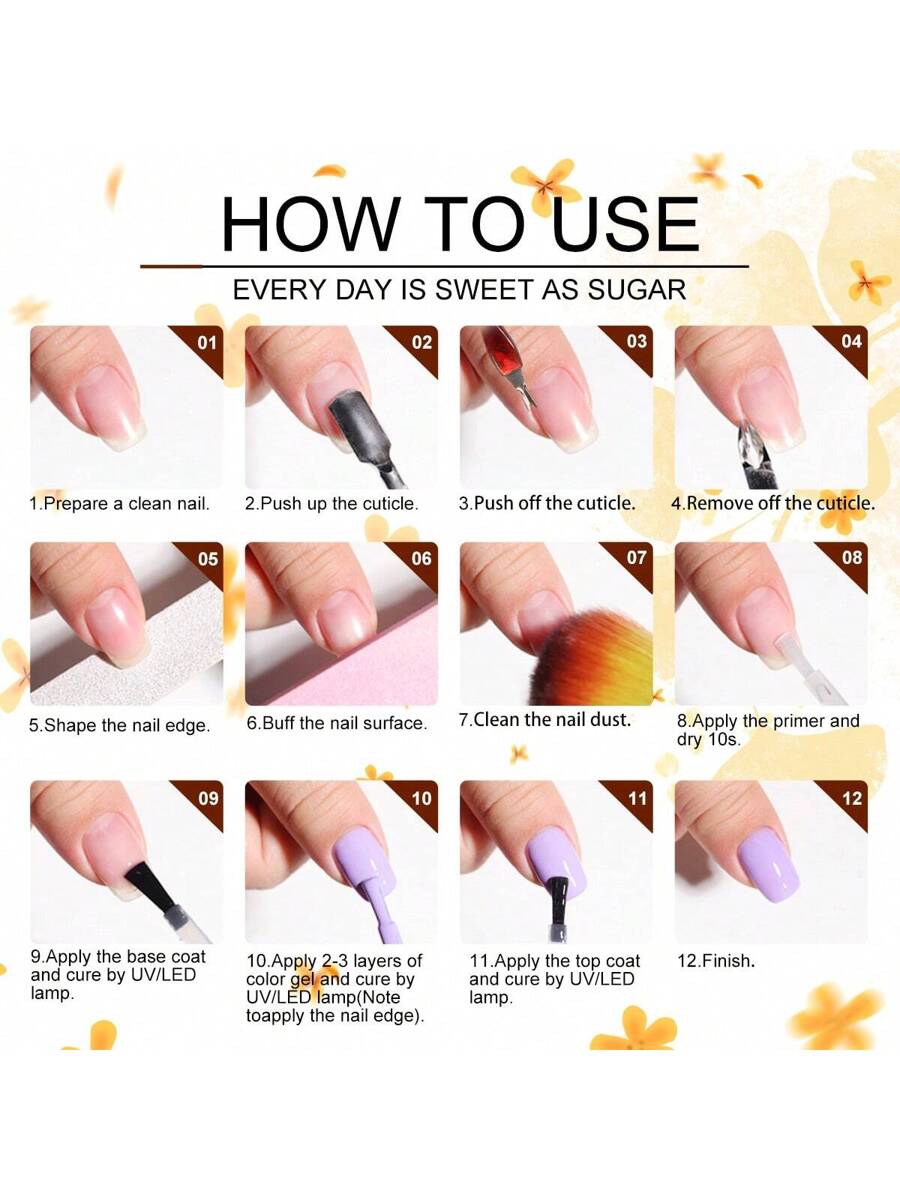 HOW TO USE

EVERY DAY IS SWEET AS SUGAR

01

1.Prepare a clean nail.

02

2.Push up the cuticle.

03

3.Push off the cuticle.

04

4.Remove off the cuticle.

05

5.Shape the nail edge.

06

6.Buff the nail surface.

07

7.Clean the nail dust.

08

8.Apply the primer and dry 10s.

09

9.Apply the base coat and cure by UV/LED lamp.

10

10.Apply 2-3 layers of color gel and cure by UV/LED lamp(Note toapply the nail edge).

11

11.Apply the top coat and cure by UV/LED lamp.

12

12.Finish.